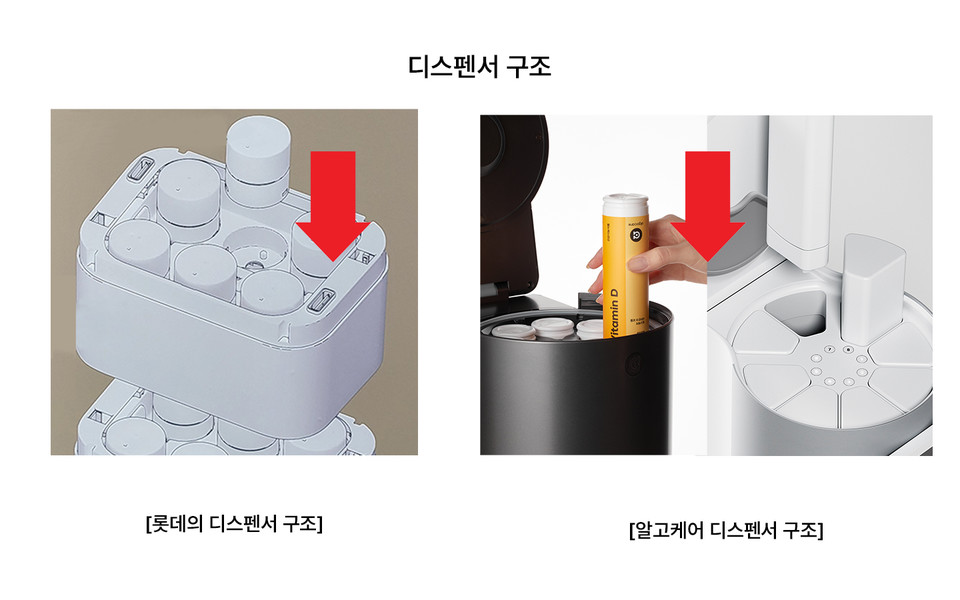 디스펜서 구조

Vitamin D

[롯데의 디스펜서 구조]

[알고케어 디스펜서 구조]